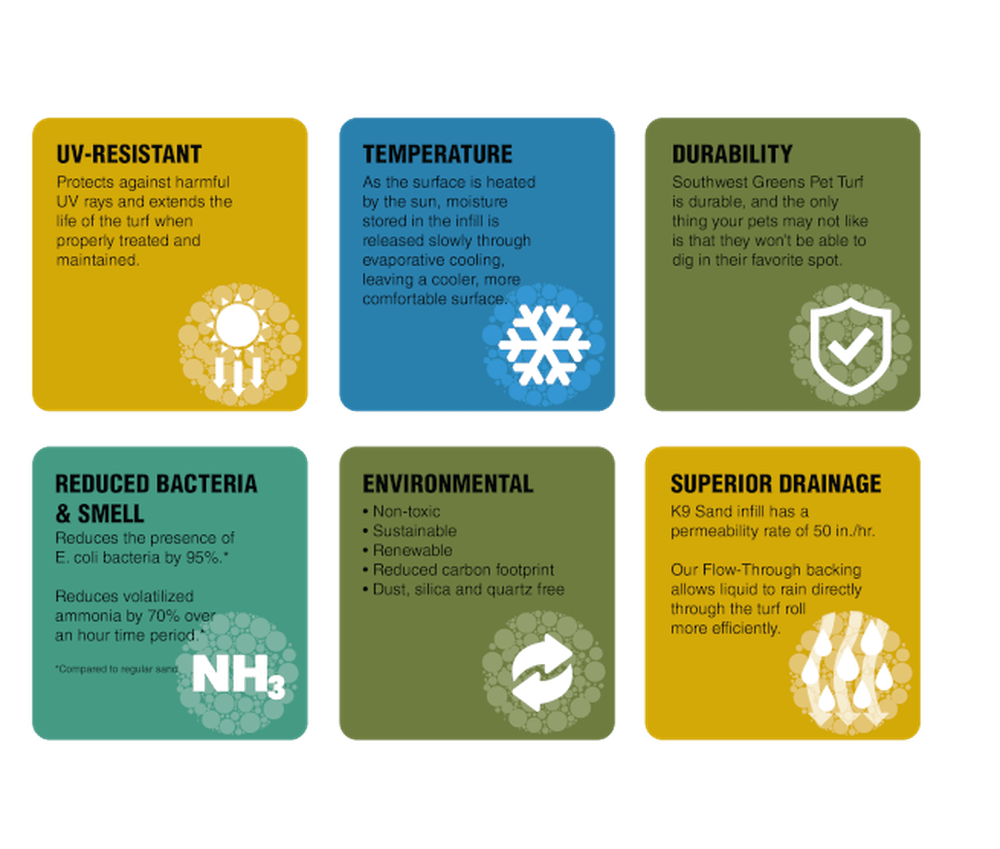 UV-RESISTANT
Protects against harmful UV rays and extends the life of the turf when properly treated and maintained.

TEMPERATURE
As the surface is heated by the sun, moisture stored in the infill is released slowly through evaporative cooling, leaving a cooler, more comfortable surface.

DURABILITY
Southwest Greens Pet Turf is durable, and the only thing your pets may not like is that they won't be able to dig in their favorite spot.

REDUCED BACTERIA & SMELL
Reduces the presence of E. coli bacteria by 95%.*

Reduces volatilized ammonia by 70% over an hour time period.*

*Compared to regular sand.

$NH_3$

ENVIRONMENTAL
• Non-toxic
• Sustainable
• Renewable
• Reduced carbon footprint
• Dust, silica and quartz free

SUPERIOR DRAINAGE
K9 Sand infill has a permeability rate of 50 in./hr.

Our Flow-Through backing allows liquid to rain directly through the turf roll more efficiently.